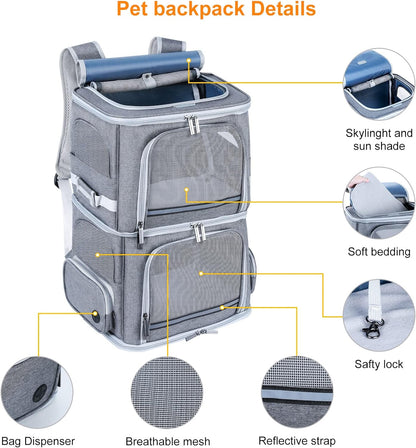 Pet backpack Details

Skylinght and sun shade

Soft bedding

Safty lock

Bag Dispenser

Breathable mesh

Reflective strap