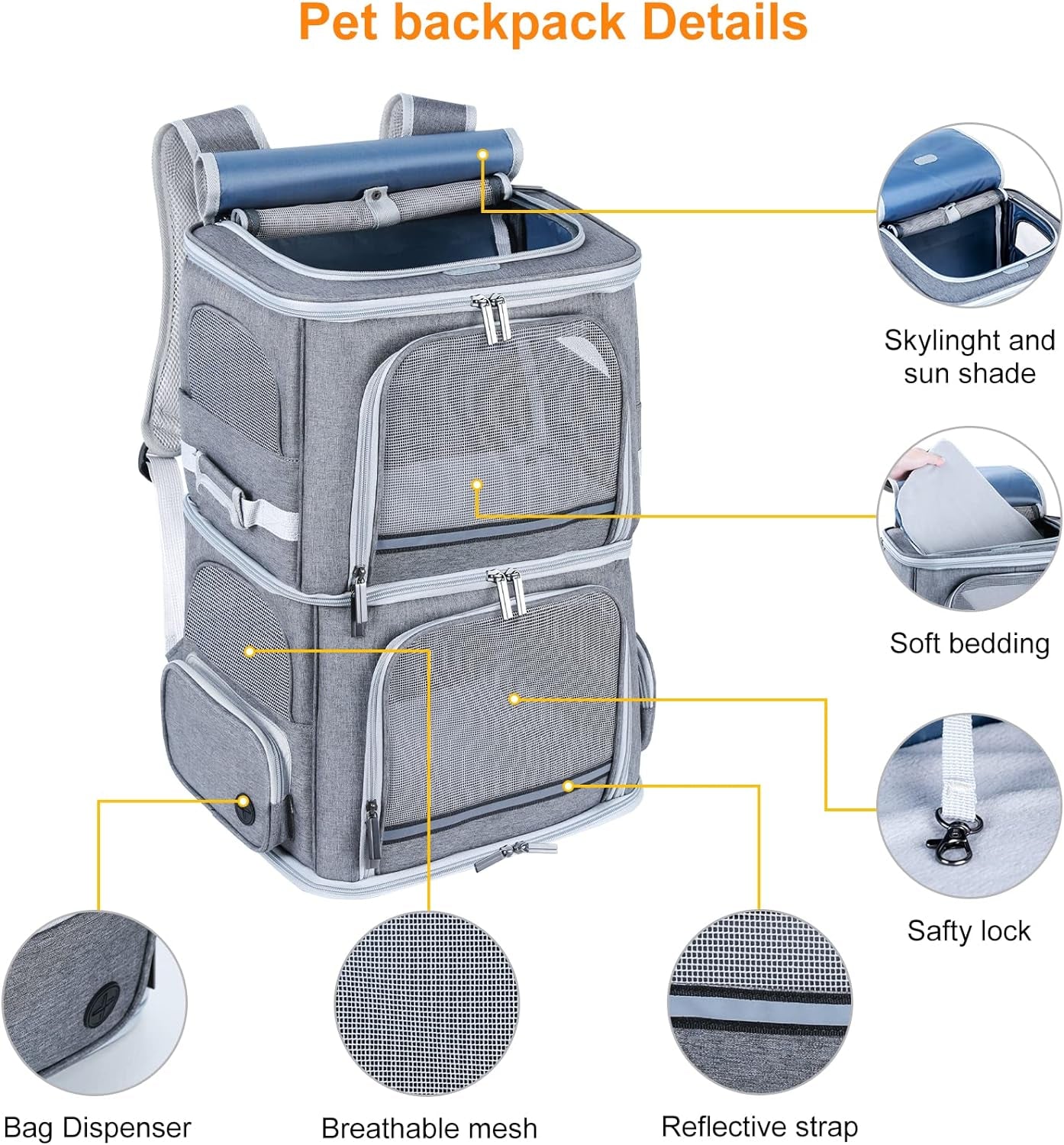 Pet backpack Details

Skylinght and sun shade

Soft bedding

Safty lock

Bag Dispenser

Breathable mesh

Reflective strap