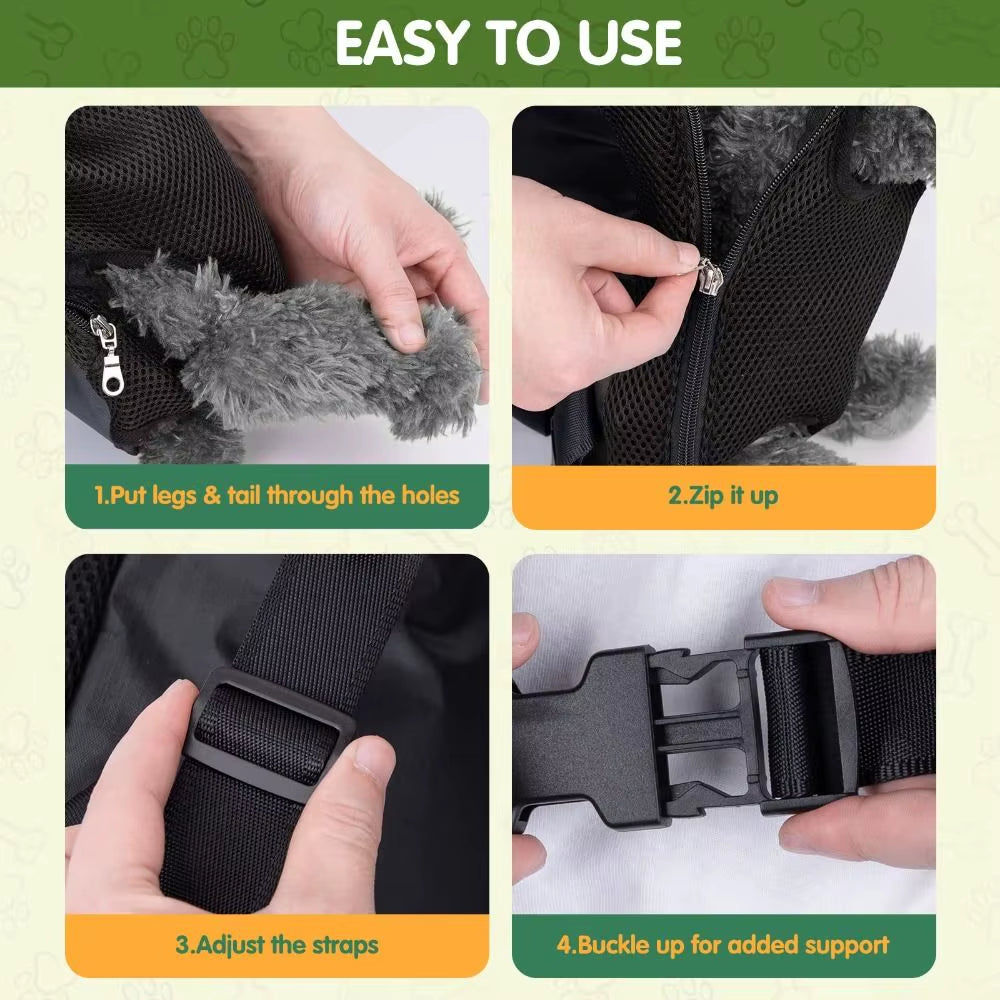 EASY TO USE

1.Put legs & tail through the holes

2.Zip it up

3.Adjust the straps

4.Buckle up for added support